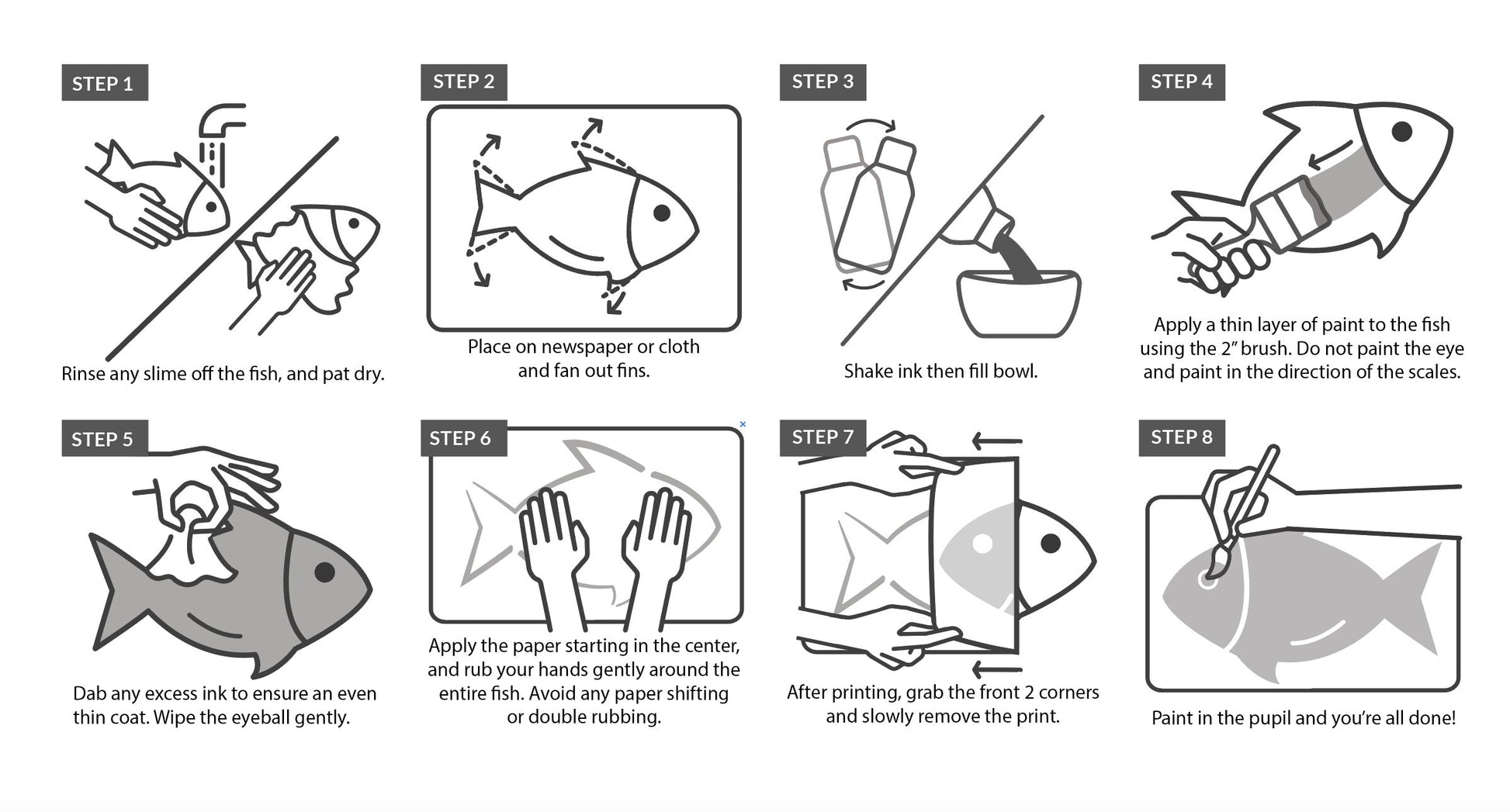 STEP 1

Rinse any slime off the fish, and pat dry.

STEP 2

Place on newspaper or cloth and fan out fins.

STEP 3

Shake ink then fill bowl.

STEP 4

Apply a thin layer of paint to the fish using the 2" brush. Do not paint the eye and paint in the direction of the scales.

STEP 5

Dab any excess ink to ensure an even thin coat. Wipe the eyeball gently.

STEP 6

Apply the paper starting in the center, and rub your hands gently around the entire fish. Avoid any paper shifting or double rubbing.

STEP 7

After printing, grab the front 2 corners and slowly remove the print.

STEP 8

Paint in the pupil and you're all done!